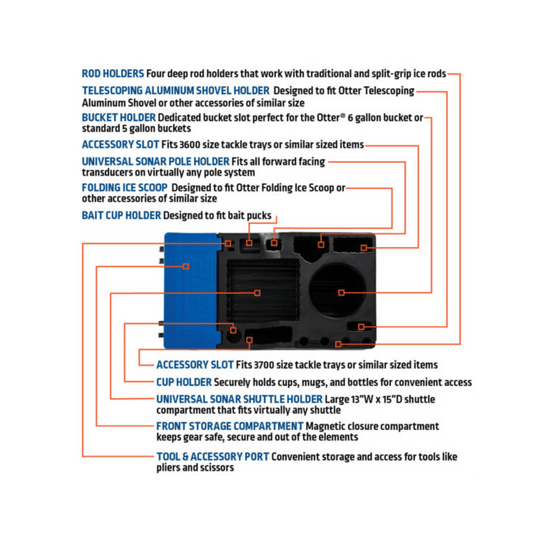 ROD HOLDERS Four deep rod holders that work with traditional and split-grip ice rods

TELESCOPING ALUMINUM SHOVEL HOLDER Designed to fit Otter Telescoping Aluminum Shovel or other accessories of similar size

BUCKET HOLDER Dedicated bucket slot perfect for the Otter® 6 gallon bucket or standard 5 gallon buckets

ACCESSORY SLOT Fits 3600 size tackle trays or similar sized items

UNIVERSAL SONAR POLE HOLDER Fits all forward facing transducers on virtually any pole system

FOLDING ICE SCOOP Designed to fit Otter Folding Ice Scoop or other accessories of similar size

BAIT CUP HOLDER Designed to fit bait pucks

ACCESSORY SLOT Fits 3700 size tackle trays or similar sized items

CUP HOLDER Securely holds cups, mugs, and bottles for convenient access

UNIVERSAL SONAR SHUTTLE HOLDER Large 13"W x 15"D shuttle compartment that fits virtually any shuttle

FRONT STORAGE COMPARTMENT Magnetic closure compartment keeps gear safe, secure and out of the elements

TOOL & ACCESSORY PORT Convenient storage and access for tools like pliers and scissors