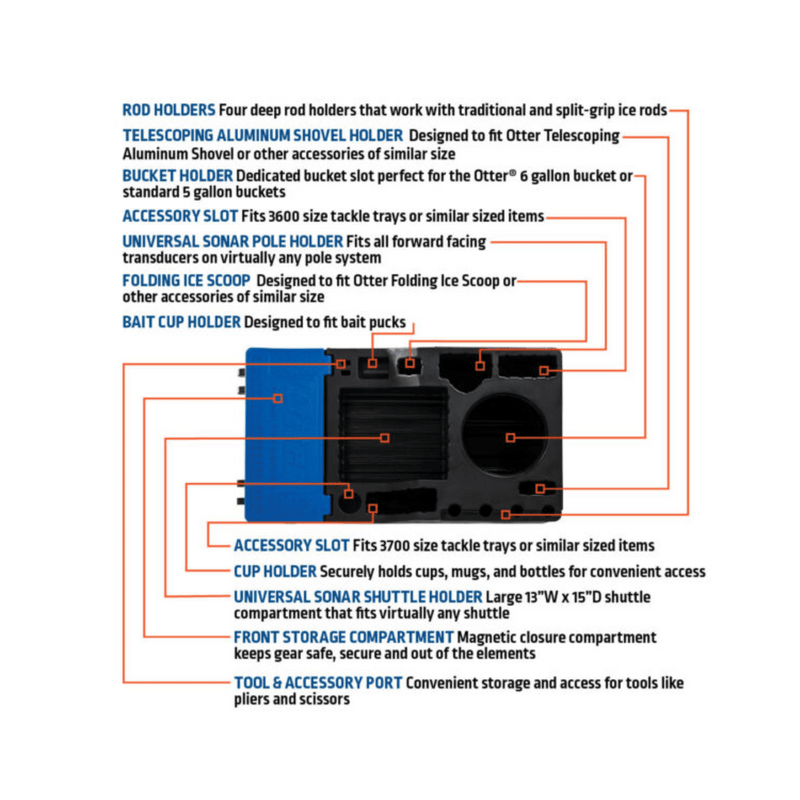 ROD HOLDERS Four deep rod holders that work with traditional and split-grip ice rods

TELESCOPING ALUMINUM SHOVEL HOLDER Designed to fit Otter Telescoping Aluminum Shovel or other accessories of similar size

BUCKET HOLDER Dedicated bucket slot perfect for the Otter® 6 gallon bucket or standard 5 gallon buckets

ACCESSORY SLOT Fits 3600 size tackle trays or similar sized items

UNIVERSAL SONAR POLE HOLDER Fits all forward facing transducers on virtually any pole system

FOLDING ICE SCOOP Designed to fit Otter Folding Ice Scoop or other accessories of similar size

BAIT CUP HOLDER Designed to fit bait pucks

ACCESSORY SLOT Fits 3700 size tackle trays or similar sized items

CUP HOLDER Securely holds cups, mugs, and bottles for convenient access

UNIVERSAL SONAR SHUTTLE HOLDER Large 13"W x 15"D shuttle compartment that fits virtually any shuttle

FRONT STORAGE COMPARTMENT Magnetic closure compartment keeps gear safe, secure and out of the elements

TOOL & ACCESSORY PORT Convenient storage and access for tools like pliers and scissors